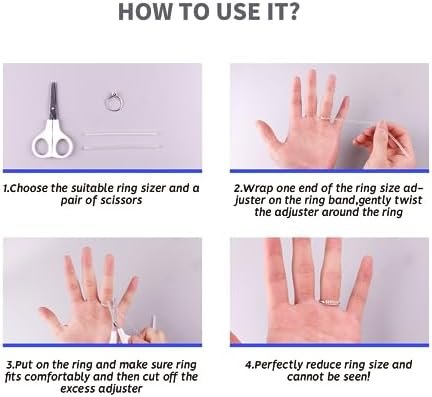 HOW TO USE IT?

1.Choose the suitable ring sizer and a pair of scissors

2.Wrap one end of the ring size adjuster on the ring band,gently twist the adjuster around the ring

3.Put on the ring and make sure ring fits comfortably and then cut off the excess adjuster

4.Perfectly reduce ring size and cannot be seen!